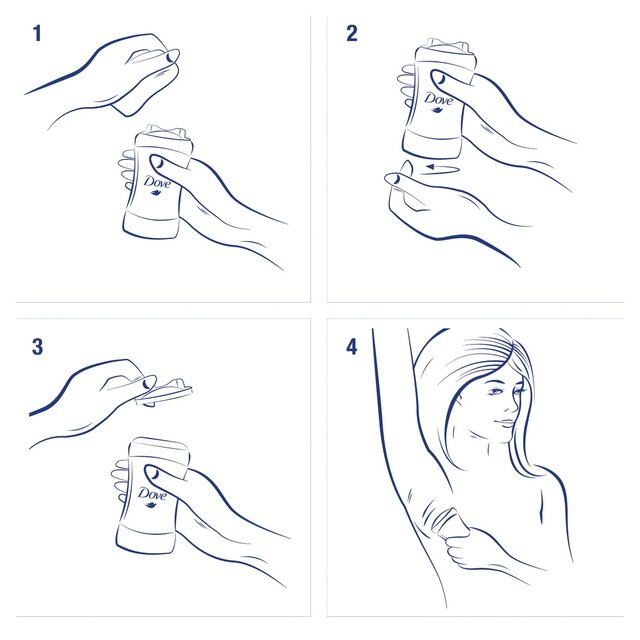 1

Dove

2

Dove

3

Dove

4