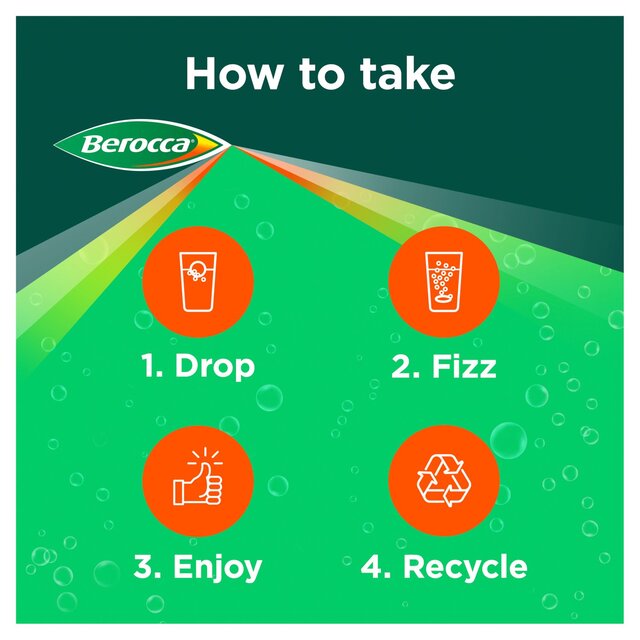 How to take

Berocca

1. Drop

2. Fizz

3. Enjoy

4. Recycle