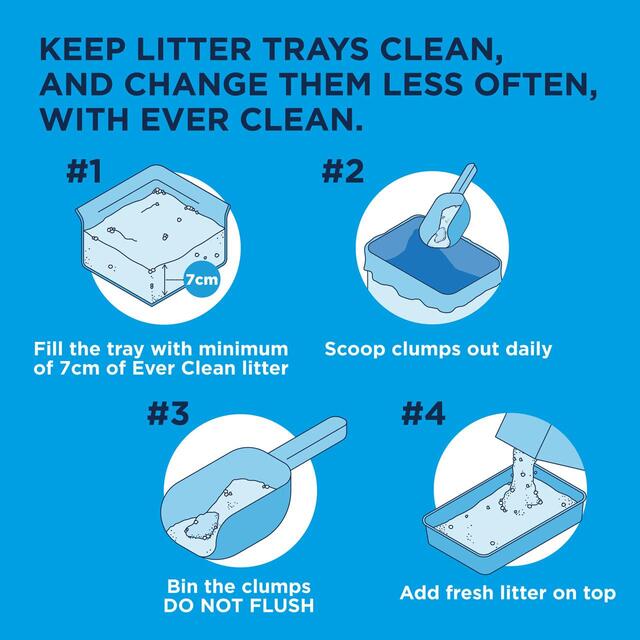 KEEP LITTER TRAYS CLEAN, AND CHANGE THEM LESS OFTEN, WITH EVER CLEAN.

#1

7cm

Fill the tray with minimum of 7cm of Ever Clean litter

#2

Scoop clumps out daily

#3

Bin the clumps
DO NOT FLUSH

#4

Add fresh litter on top