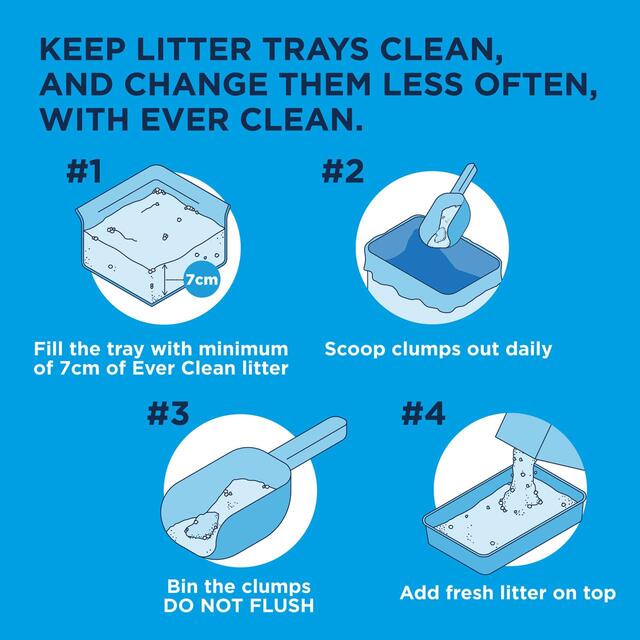 KEEP LITTER TRAYS CLEAN, AND CHANGE THEM LESS OFTEN, WITH EVER CLEAN.

#1

7cm

Fill the tray with minimum of 7cm of Ever Clean litter

#2

Scoop clumps out daily

#3

Bin the clumps
DO NOT FLUSH

#4

Add fresh litter on top