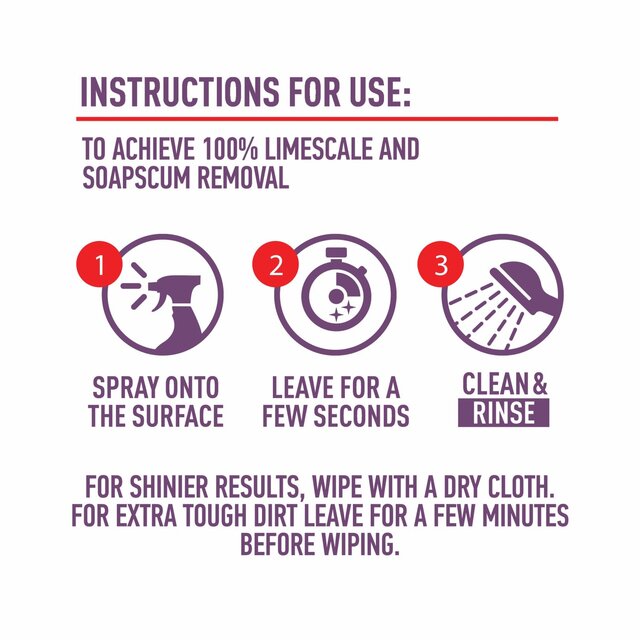 INSTRUCTIONS FOR USE:

TO ACHIEVE 100% LIMESCALE AND SOAPSCUM REMOVAL

1

SPRAY ONTO THE SURFACE

2

LEAVE FOR A FEW SECONDS

3

CLEAN & RINSE

FOR SHINIER RESULTS, WIPE WITH A DRY CLOTH. FOR EXTRA TOUGH DIRT LEAVE FOR A FEW MINUTES BEFORE WIPING.