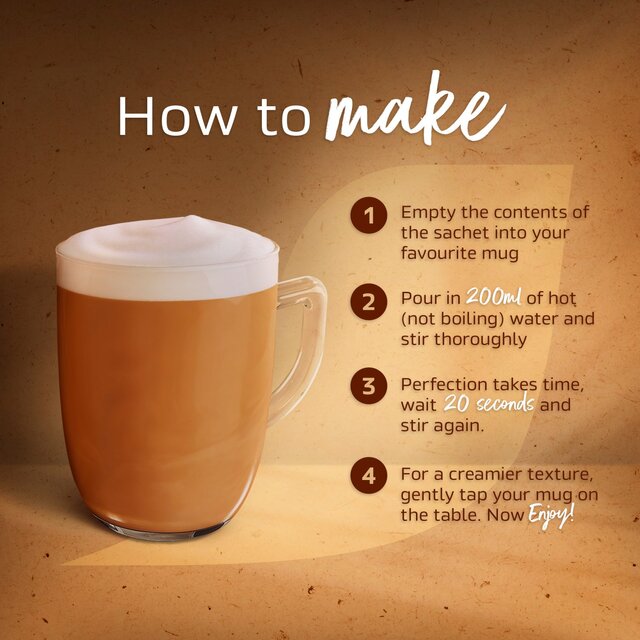 How to make

1 Empty the contents of the sachet into your favourite mug

2 Pour in 200ml of hot (not boiling) water and stir thoroughly

3 Perfection takes time, wait 20 seconds and stir again.

4 For a creamier texture, gently tap your mug on the table. Now Enjoy!