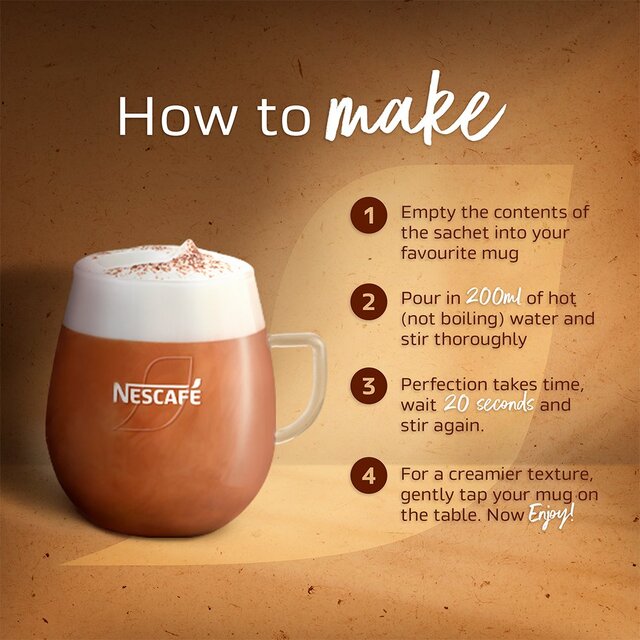 How to make

NESCAFÉ

1 Empty the contents of the sachet into your favourite mug

2 Pour in 200ml of hot (not boiling) water and stir thoroughly

3 Perfection takes time, wait 20 seconds and stir again.

4 For a creamier texture, gently tap your mug on the table. Now Enjoy!