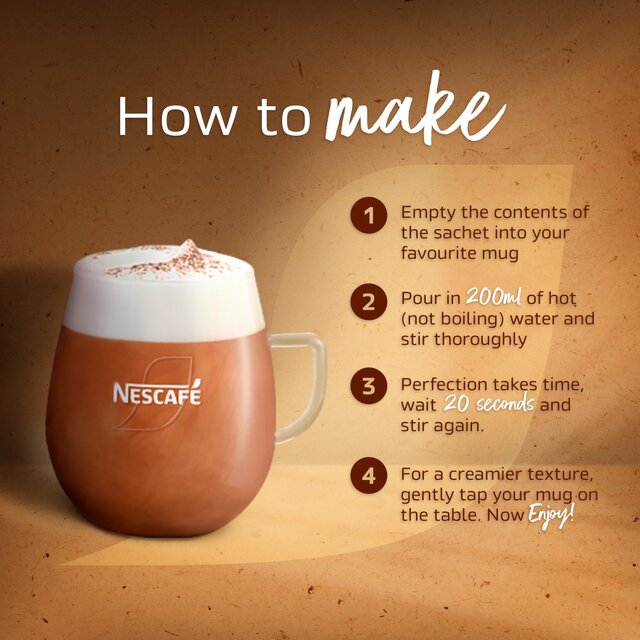 How to make

NESCAFÉ

1 Empty the contents of the sachet into your favourite mug

2 Pour in 200ml of hot (not boiling) water and stir thoroughly

3 Perfection takes time, wait 20 seconds and stir again.

4 For a creamier texture, gently tap your mug on the table. Now Enjoy!