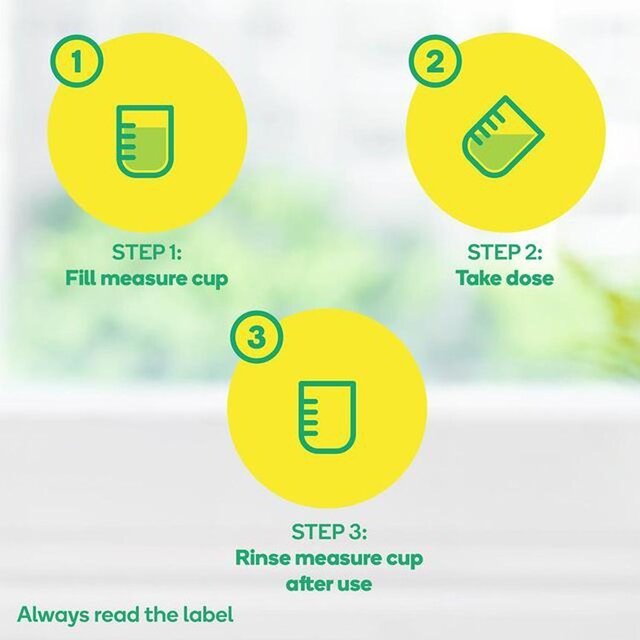 1

STEP 1:
Fill measure cup

2

STEP 2:
Take dose

3

STEP 3:
Rinse measure cup after use

Always read the label