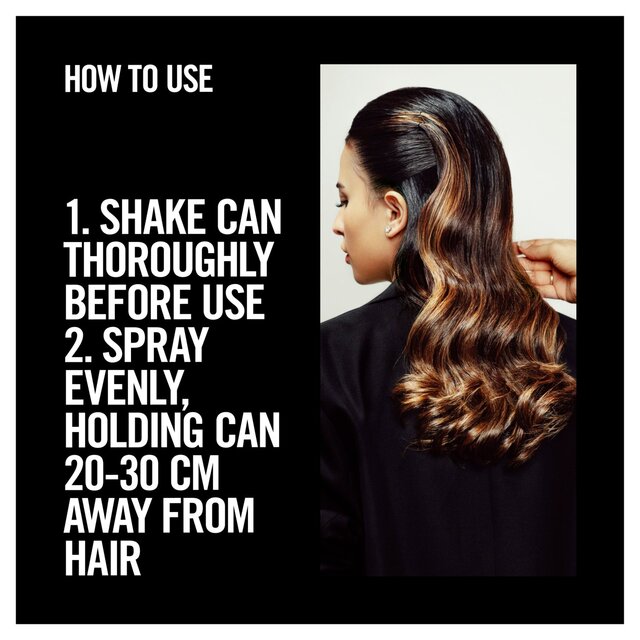 HOW TO USE

1. SHAKE CAN THOROUGHLY BEFORE USE
2. SPRAY EVENLY, HOLDING CAN 20-30 CM AWAY FROM HAIR