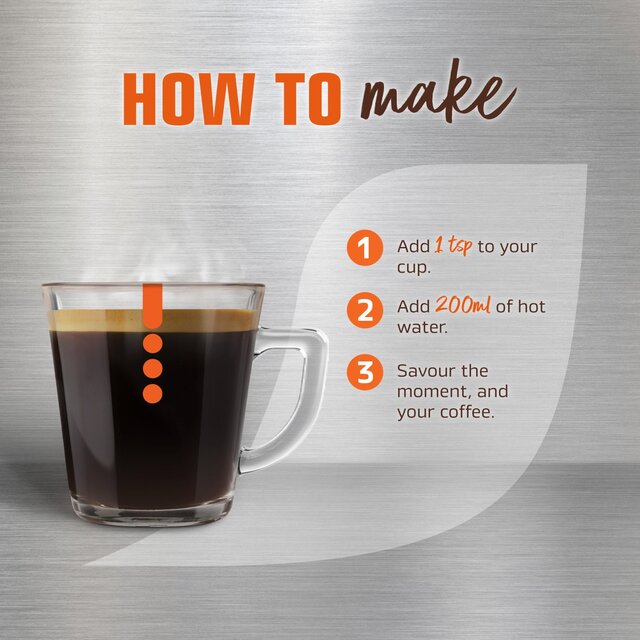 HOW TO make

1 Add 1 tsp to your cup.

2 Add 200ml of hot water.

3 Savour the moment, and your coffee.