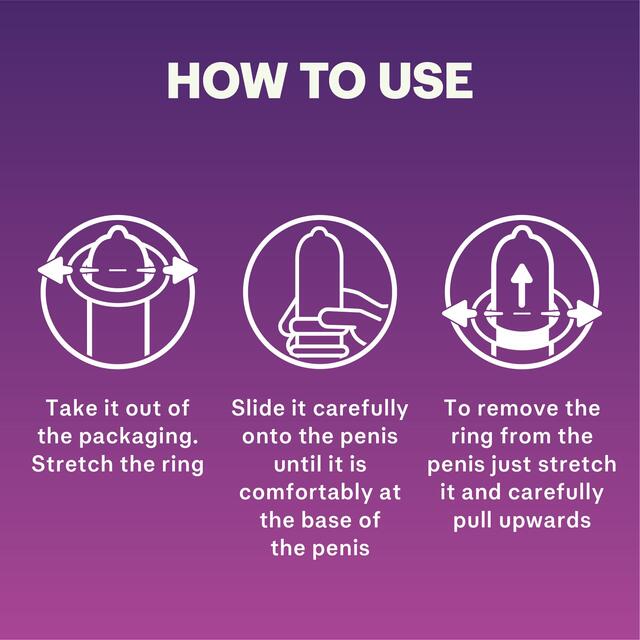 HOW TO USE

Take it out of the packaging. Stretch the ring

Slide it carefully onto the penis until it is comfortably at the base of the penis

To remove the ring from the penis just stretch it and carefully pull upwards