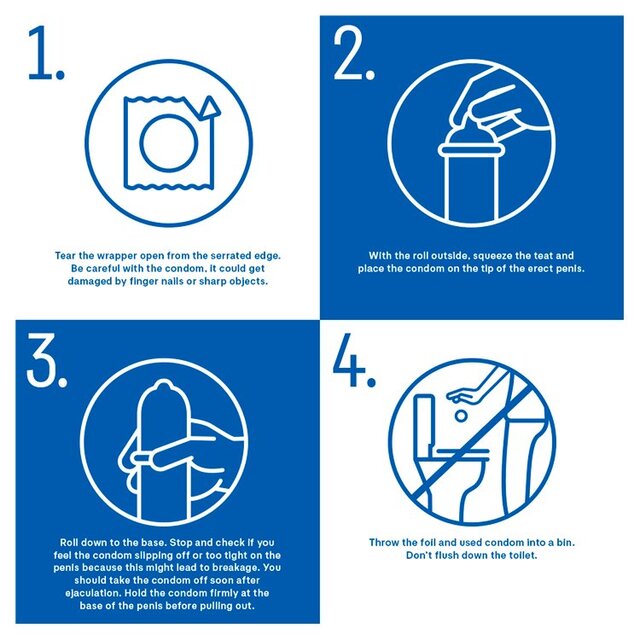 1.

Tear the wrapper open from the serrated edge. Be careful with the condom, it could get damaged by finger nails or sharp objects.

2.

With the roll outside, squeeze the teat and place the condom on the tip of the erect penis.

3.

Roll down to the base. Stop and check if you feel the condom slipping off or too tight on the penis because this might lead to breakage. You should take the condom off soon after ejaculation. Hold the condom firmly at the base of the penis before pulling out.

4.

Throw the foil and used condom into a bin. Don't flush down the toilet.