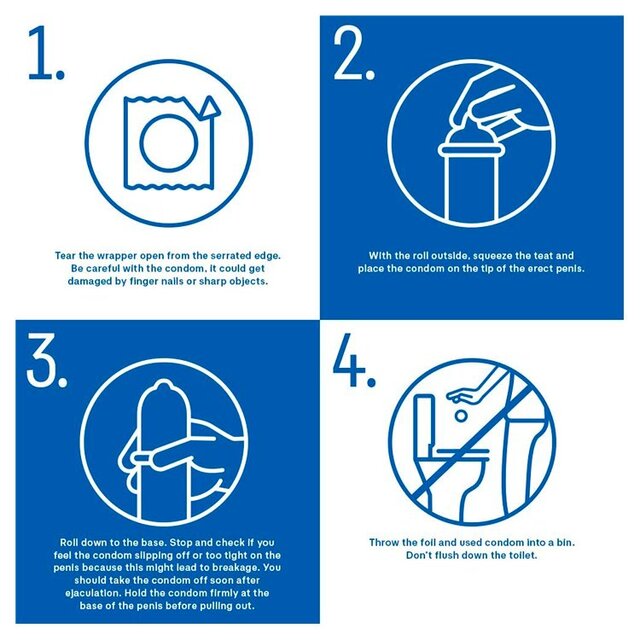 1.

Tear the wrapper open from the serrated edge. Be careful with the condom, it could get damaged by finger nails or sharp objects.

2.

With the roll outside, squeeze the teat and place the condom on the tip of the erect penis.

3.

Roll down to the base. Stop and check if you feel the condom slipping off or too tight on the penis because this might lead to breakage. You should take the condom off soon after ejaculation. Hold the condom firmly at the base of the penis before pulling out.

4.

Throw the foil and used condom into a bin. Don't flush down the toilet.