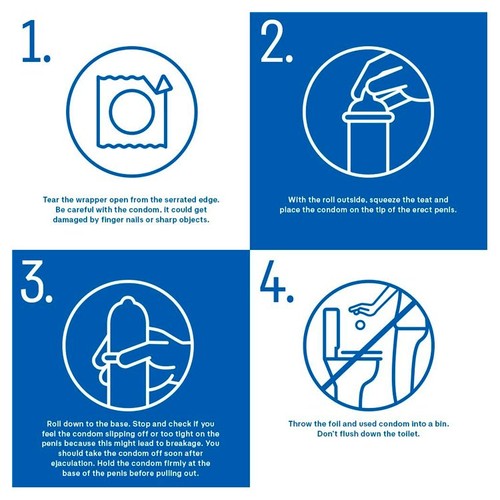 1.

Tear the wrapper open from the serrated edge. Be careful with the condom, it could get damaged by finger nails or sharp objects.

2.

With the roll outside, squeeze the teat and place the condom on the tip of the erect penis.

3.

Roll down to the base. Stop and check if you feel the condom slipping off or too tight on the penis because this might lead to breakage. You should take the condom off soon after ejaculation. Hold the condom firmly at the base of the penis before pulling out.

4.

Throw the foil and used condom into a bin. Don't flush down the toilet.