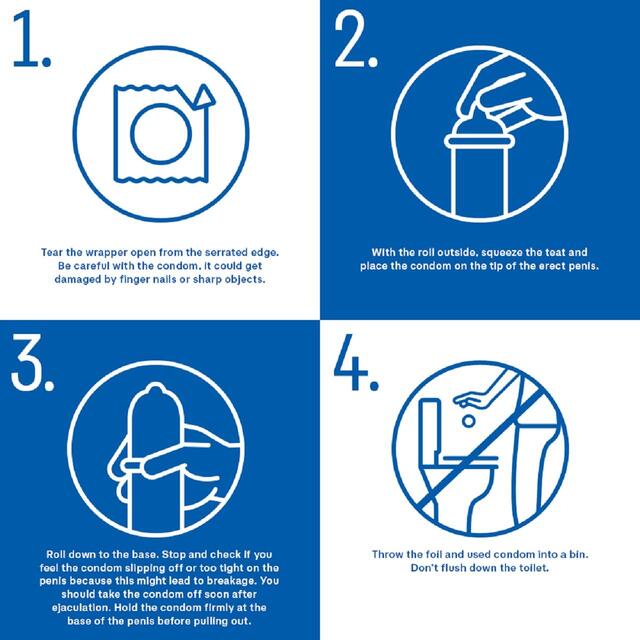 1.

Tear the wrapper open from the serrated edge. Be careful with the condom, it could get damaged by finger nails or sharp objects.

2.

With the roll outside, squeeze the teat and place the condom on the tip of the erect penis.

3.

Roll down to the base. Stop and check if you feel the condom slipping off or too tight on the penis because this might lead to breakage. You should take the condom off soon after ejaculation. Hold the condom firmly at the base of the penis before pulling out.

4.

Throw the foil and used condom into a bin. Don't flush down the toilet.