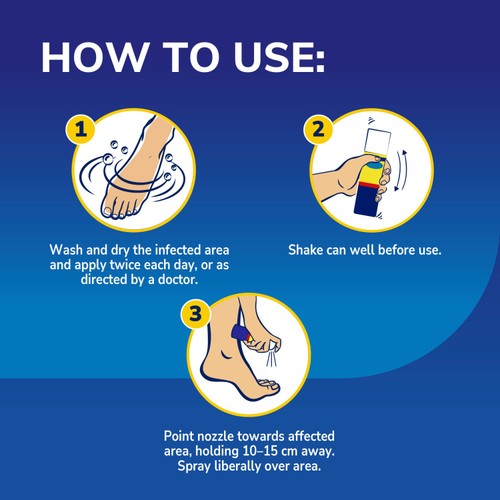 HOW TO USE:

1

Wash and dry the infected area and apply twice each day, or as directed by a doctor.

2

Shake can well before use.

3

Point nozzle towards affected area, holding 10–15 cm away. Spray liberally over area.