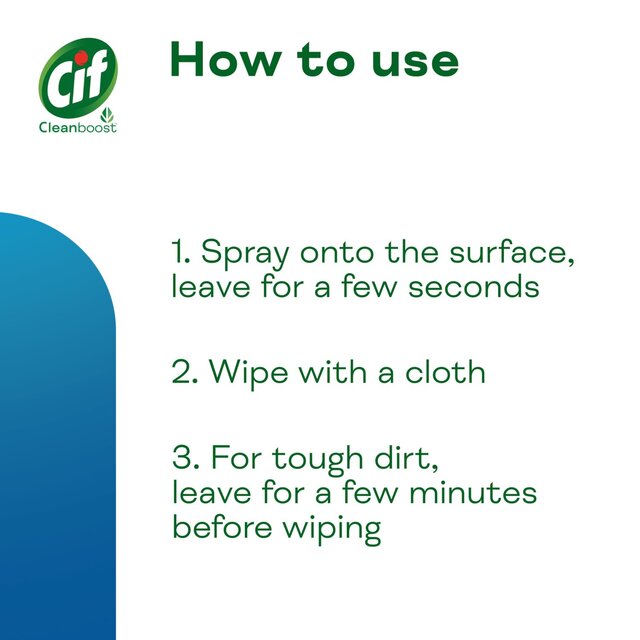 Cif
Cleanboost

How to use

1. Spray onto the surface, leave for a few seconds

2. Wipe with a cloth

3. For tough dirt, leave for a few minutes before wiping