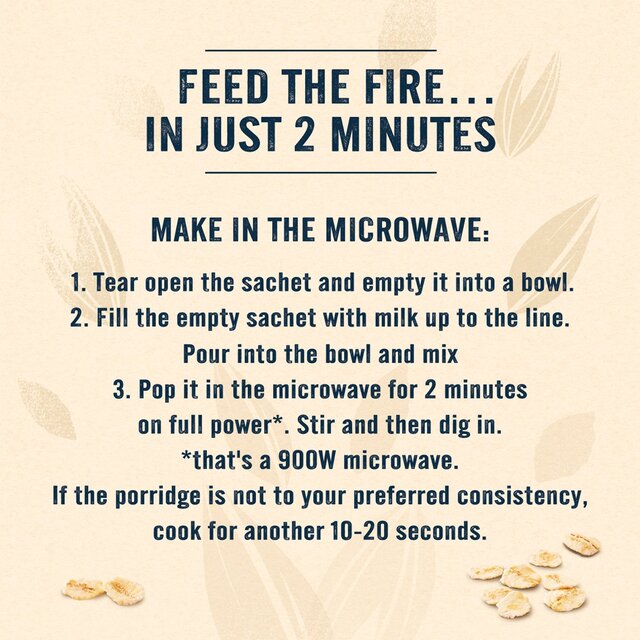 FEED THE FIRE...
IN JUST 2 MINUTES

MAKE IN THE MICROWAVE:

1. Tear open the sachet and empty it into a bowl.
2. Fill the empty sachet with milk up to the line. Pour into the bowl and mix
3. Pop it in the microwave for 2 minutes on full power*. Stir and then dig in.
*that's a 900W microwave.
If the porridge is not to your preferred consistency, cook for another 10-20 seconds.