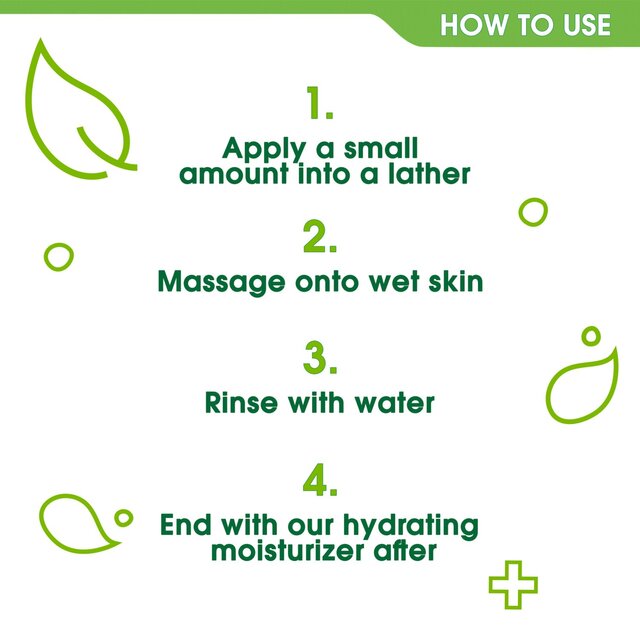 HOW TO USE

1.

Apply a small amount into a lather

2.

Massage onto wet skin

3.

Rinse with water

4.

End with our hydrating moisturizer after