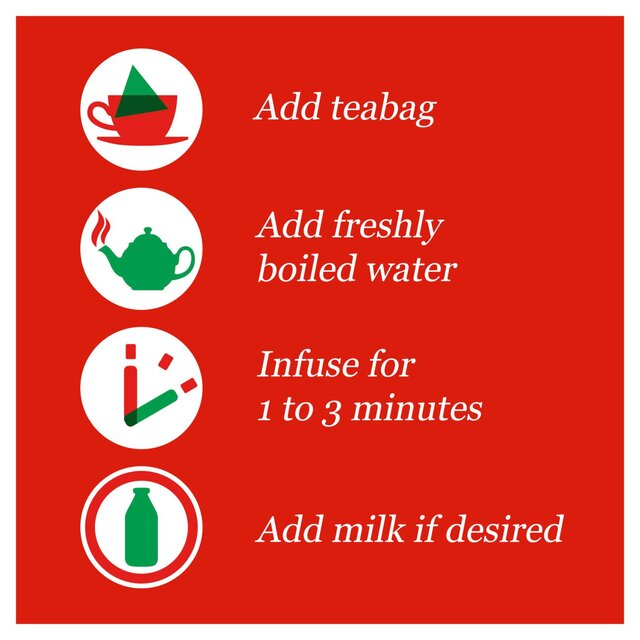 Add teabag

Add freshly boiled water

Infuse for 1 to 3 minutes

Add milk if desired