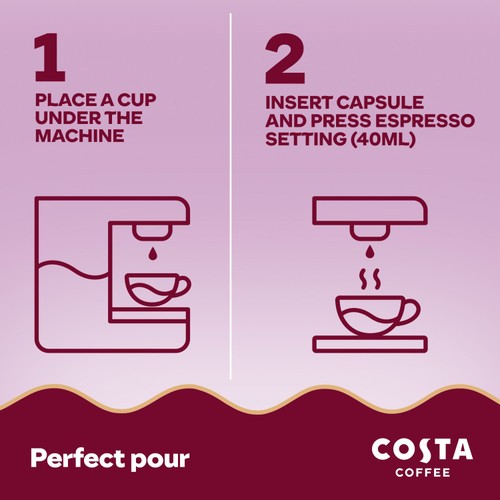 1
PLACE A CUP UNDER THE MACHINE

2
INSERT CAPSULE AND PRESS ESPRESSO SETTING (40ML)

Perfect pour

COSTA
COFFEE