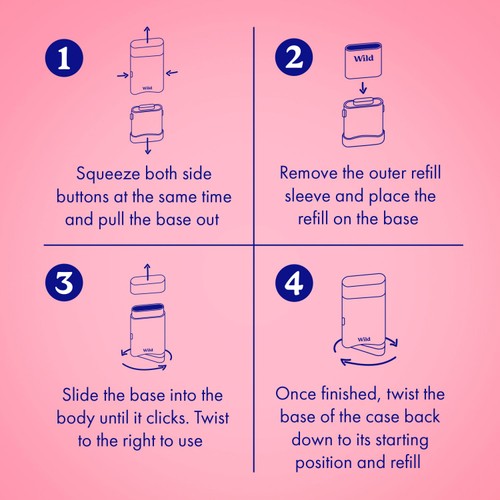 1

Wild

Squeeze both side buttons at the same time and pull the base out

2

Wild

Remove the outer refill sleeve and place the refill on the base

3

Wild

Slide the base into the body until it clicks. Twist to the right to use

4

Wild

Once finished, twist the base of the case back down to its starting position and refill