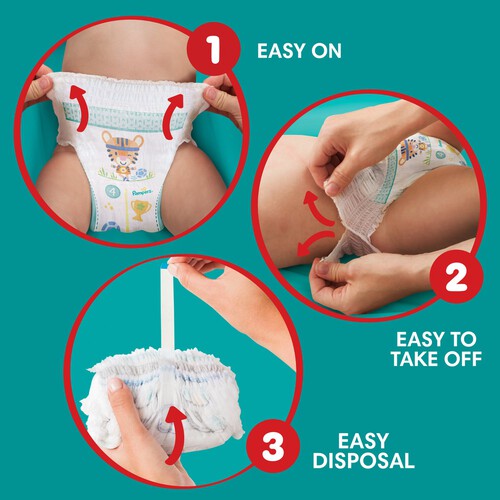 1 EASY ON

4

Pampers

2 EASY TO TAKE OFF

3 EASY DISPOSAL